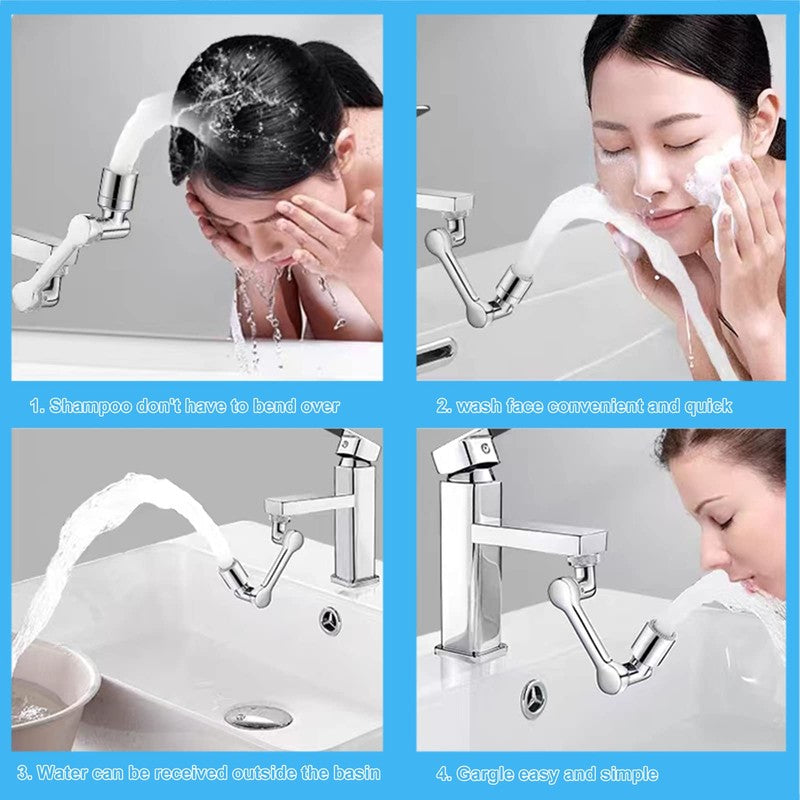 1. Shampoo don't have to bend over

2. wash face convenient and quick

3. Water can be received outside the basin

4. Gargle easy and simple